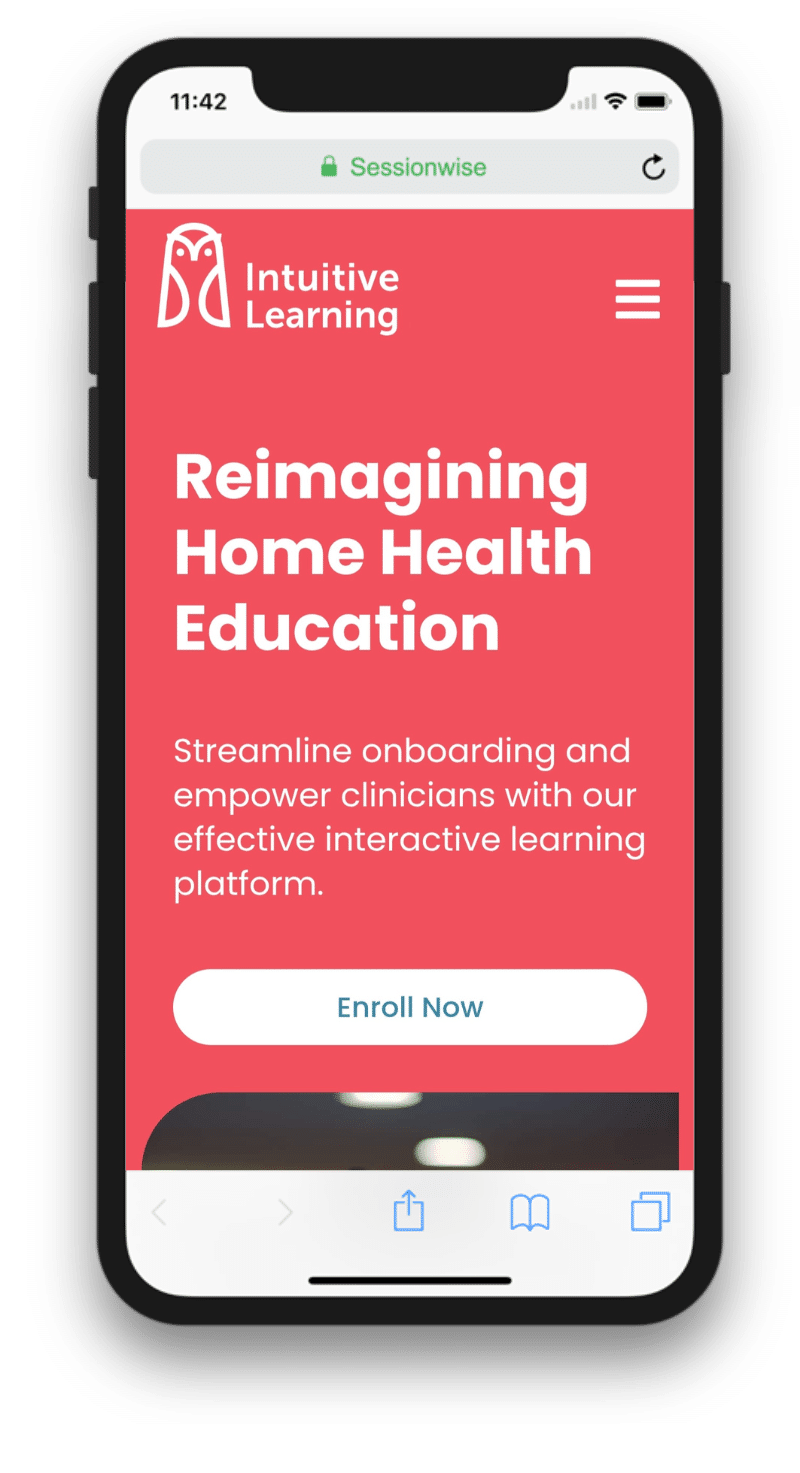 11:42

Sessionwise

Intuitive Learning

Reimagining Home Health Education

Streamline onboarding and empower clinicians with our effective interactive learning platform.

Enroll Now