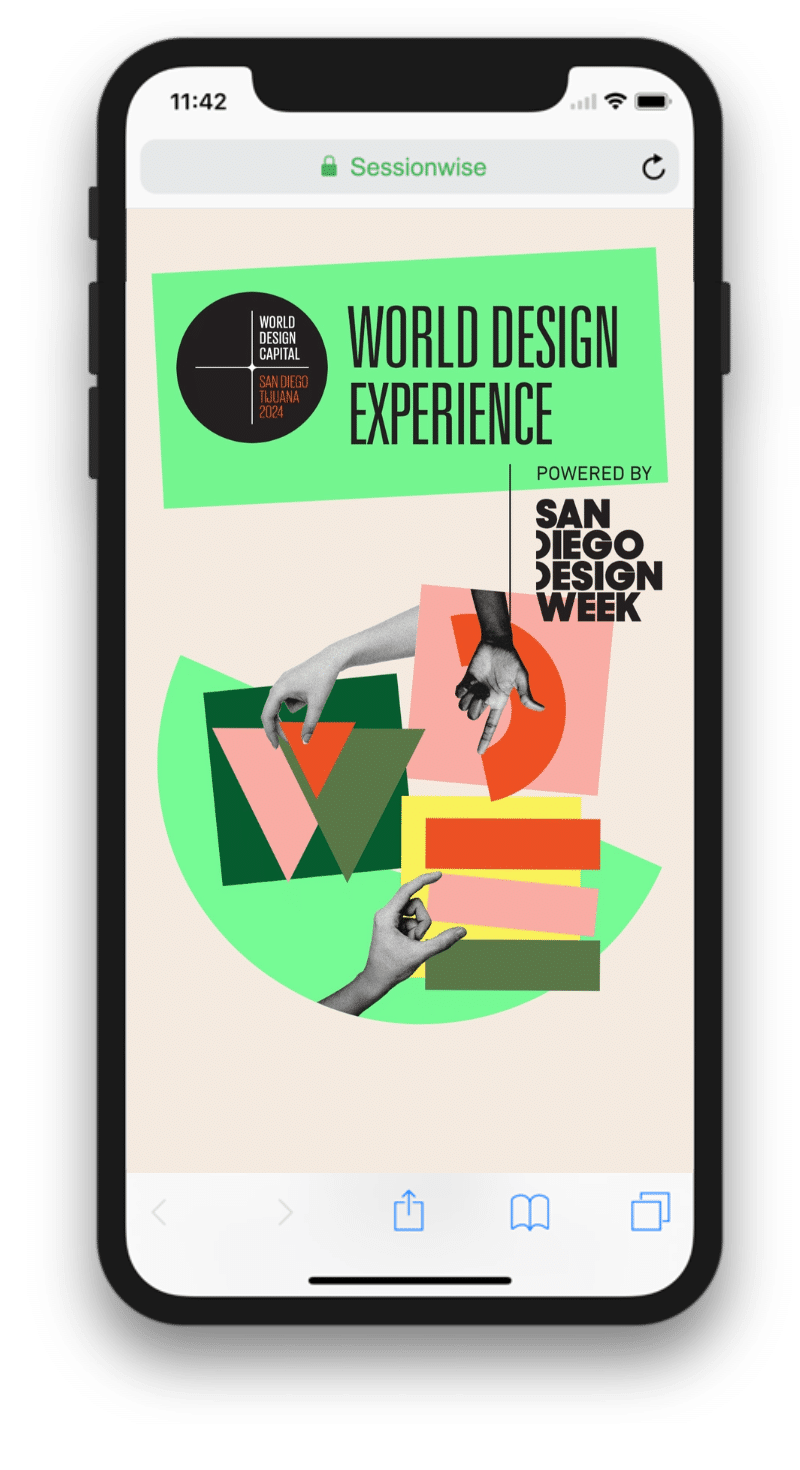 11:42

Sessionwise

WORLD DESIGN CAPITAL
SAN DIEGO TIJUANA 2024

WORLD DESIGN EXPERIENCE

POWERED BY
SAN DIEGO DESIGN WEEK